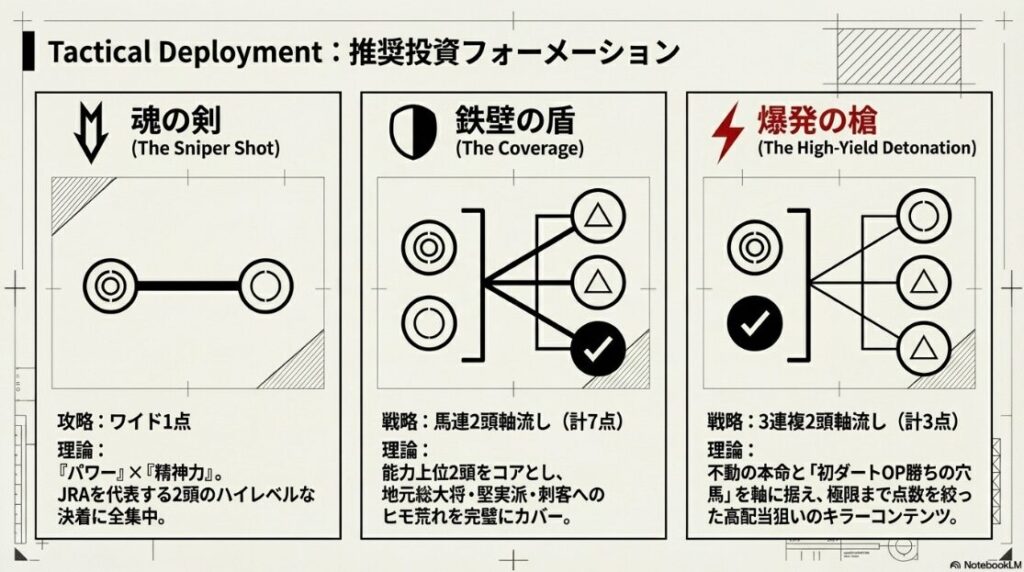 Tactical Deployment：推奨投資フォーメーション

魂の剣
(The Sniper Shot)

攻略：ワイド1点
理論：
『パワー』×『精神力』。
JRAを代表する2頭のハイレベルな決着に全集中。

鉄壁の盾
(The Coverage)

戦略：馬連2頭軸流し（計7点）
理論：
能力上位2頭をコアとし、地元総大将・堅実派・刺客へのヒモ荒れを完璧にカバー。

爆発の槍
(The High-Yield Detonation)

戦略：3連複2頭軸流し（計3点）
理論：
不動の本命と「初ダートOP勝ちの穴馬」を軸に据え、極限まで点数を絞った高配当狙いのキラーコンテンツ。

NotebookLM